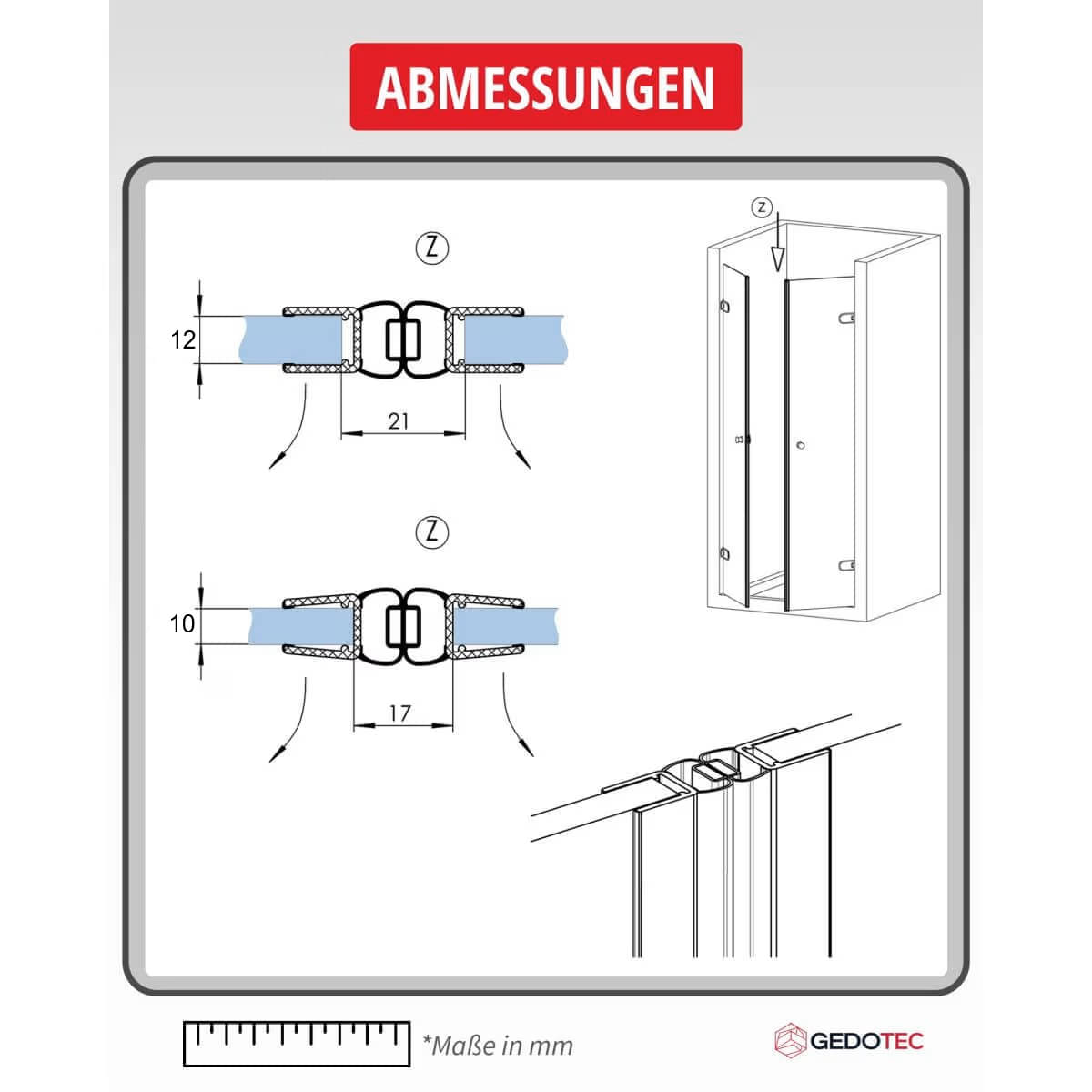 ABMESSUNGEN

Z

12

21

Z

10

17

Z

*Maße in mm

GEDOTEC