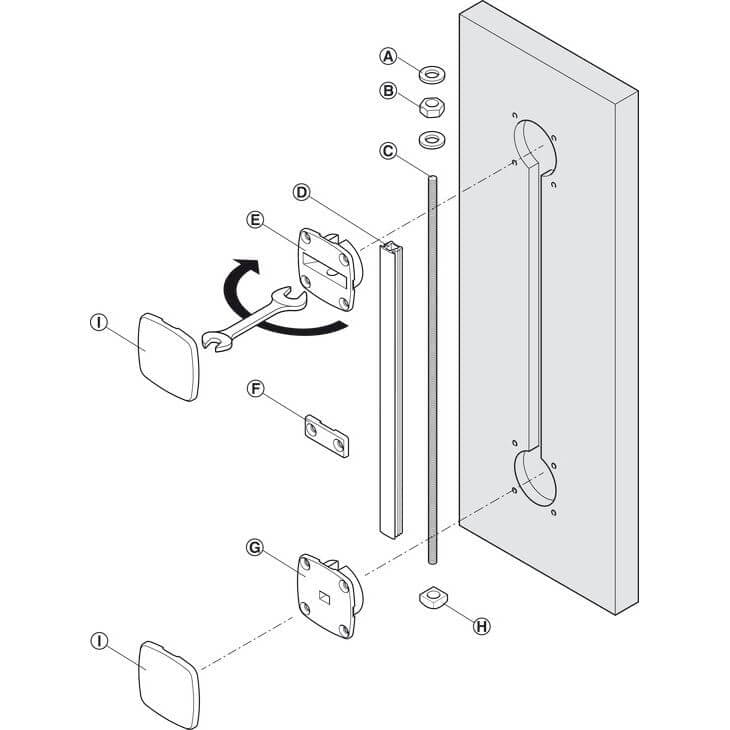 A
B
C
D
E
I
F
G
H
I