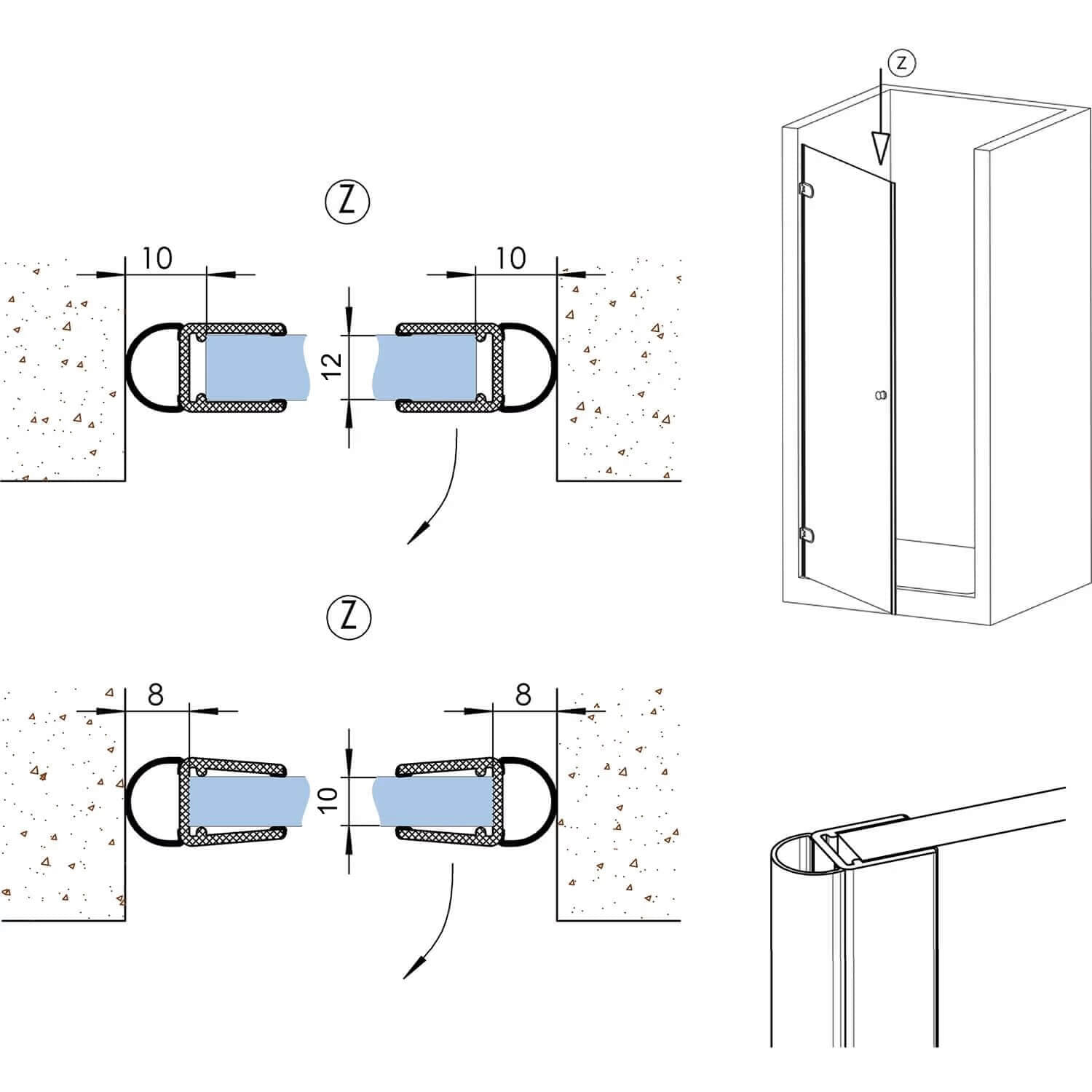 Z

Z

10

10

12

Z

8

8

10