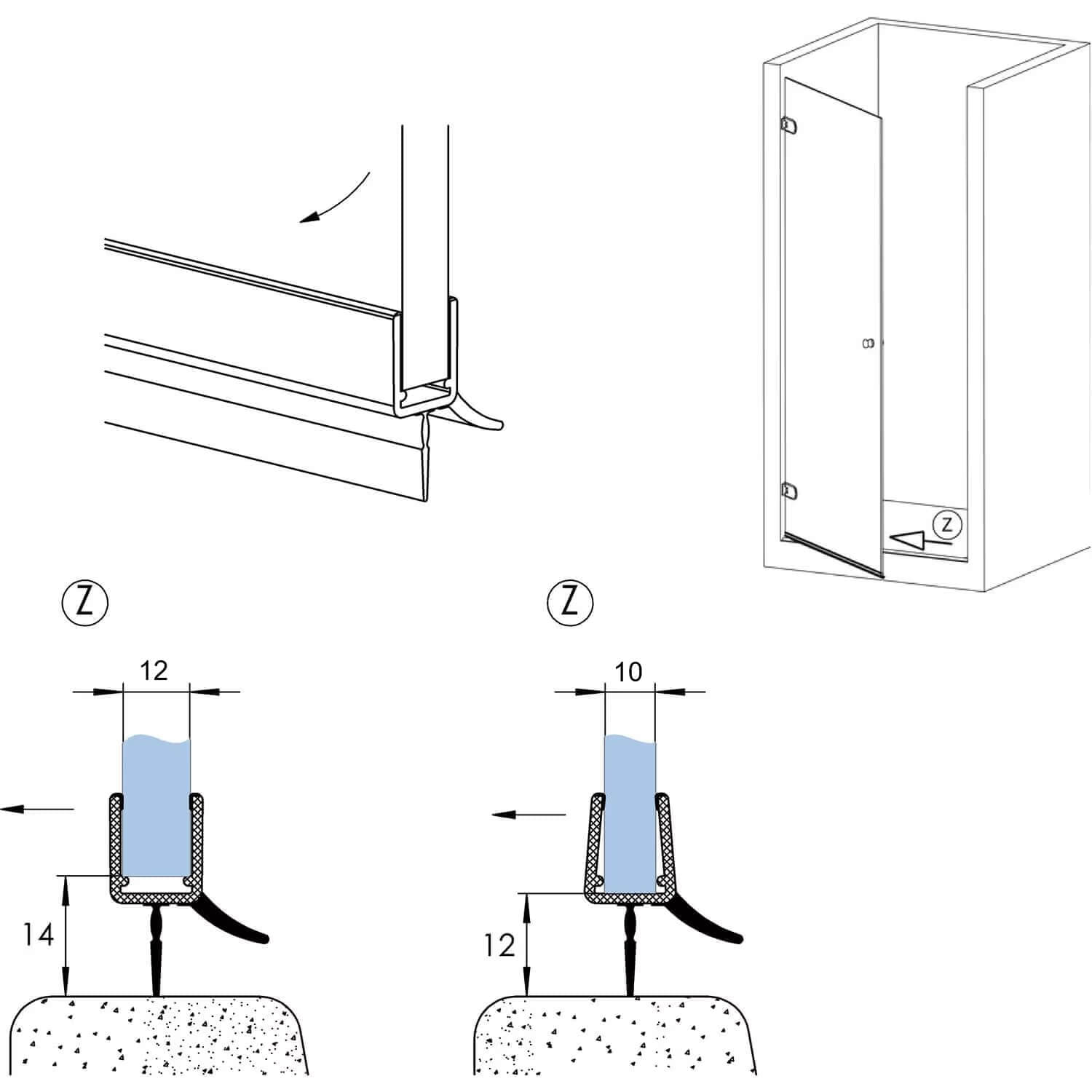 Z

Z

12

14

Z

10

12