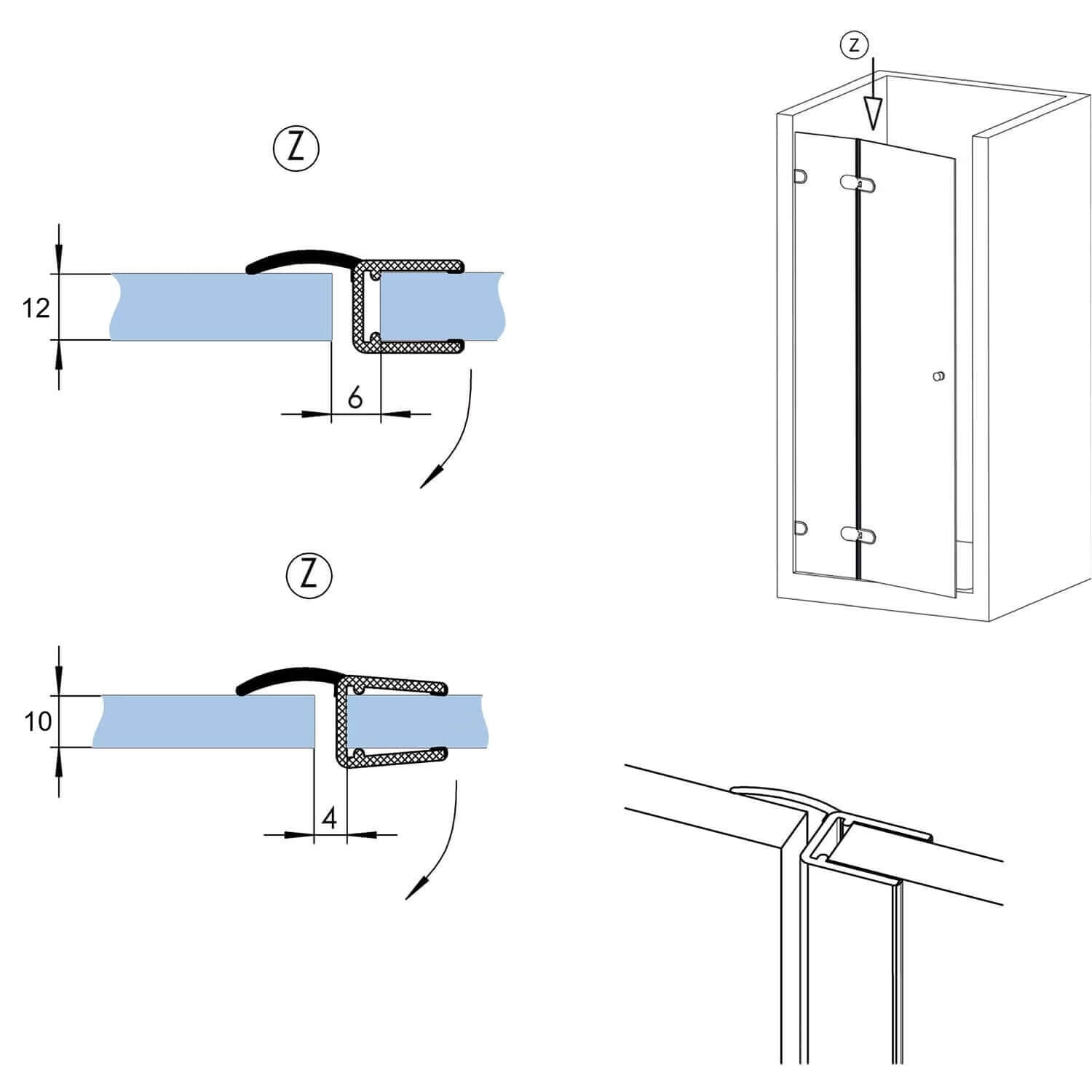 Z

12

6

Z

10

4

Z