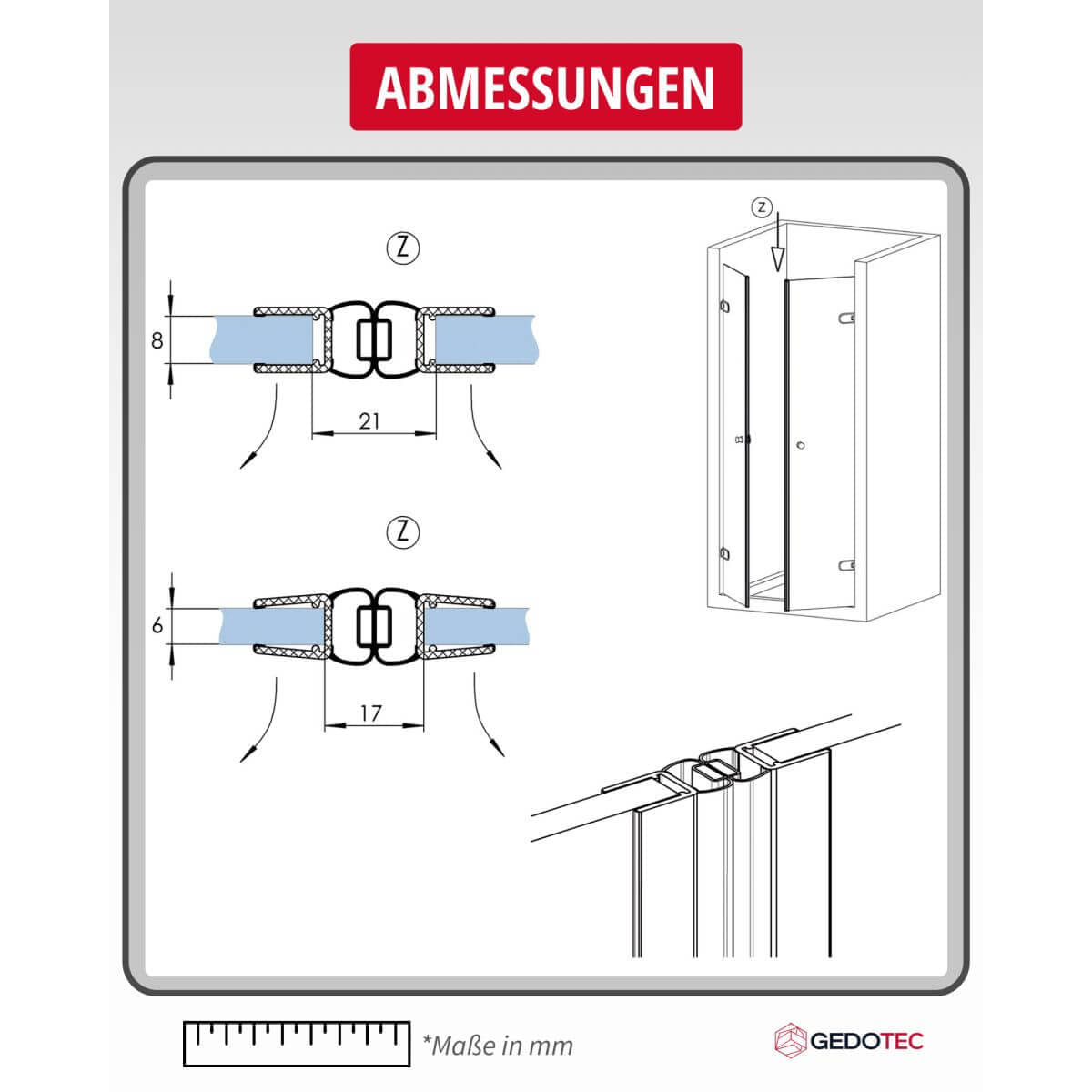 ABMESSUNGEN

Z

8

21

Z

6

17

Z

*Maße in mm

GEDOTEC