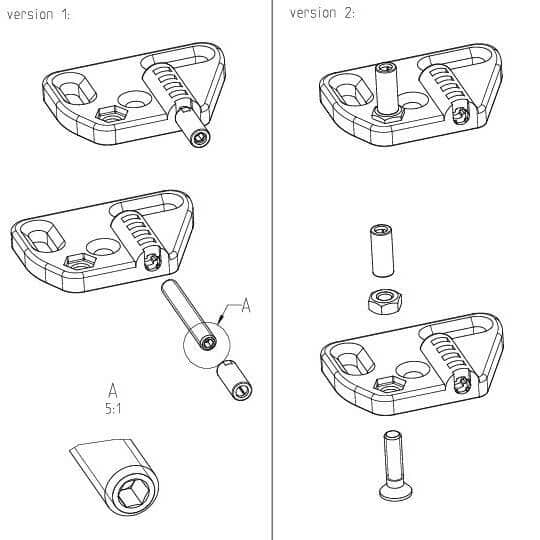 version 1:

A

A
5:1

version 2: