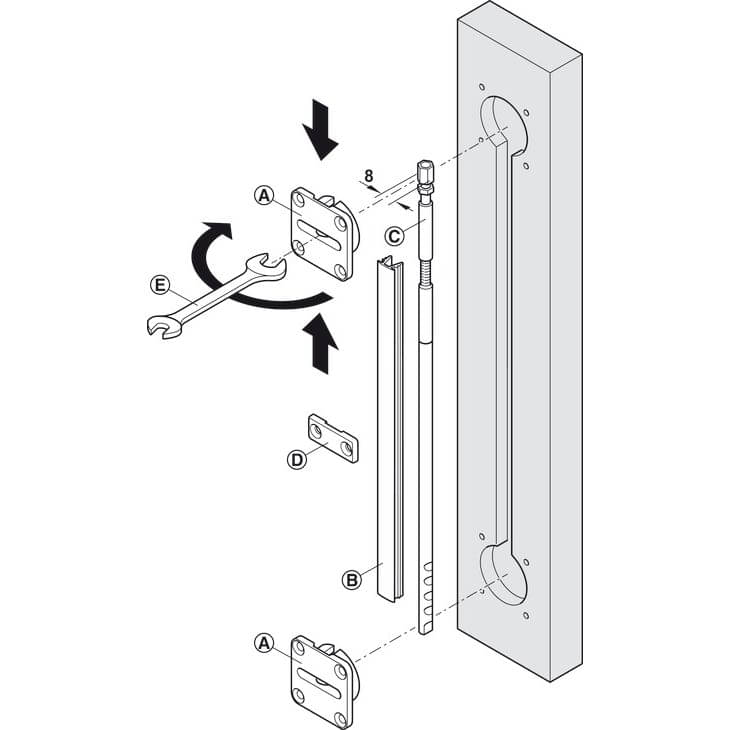 8
A
C
E
D
B
A