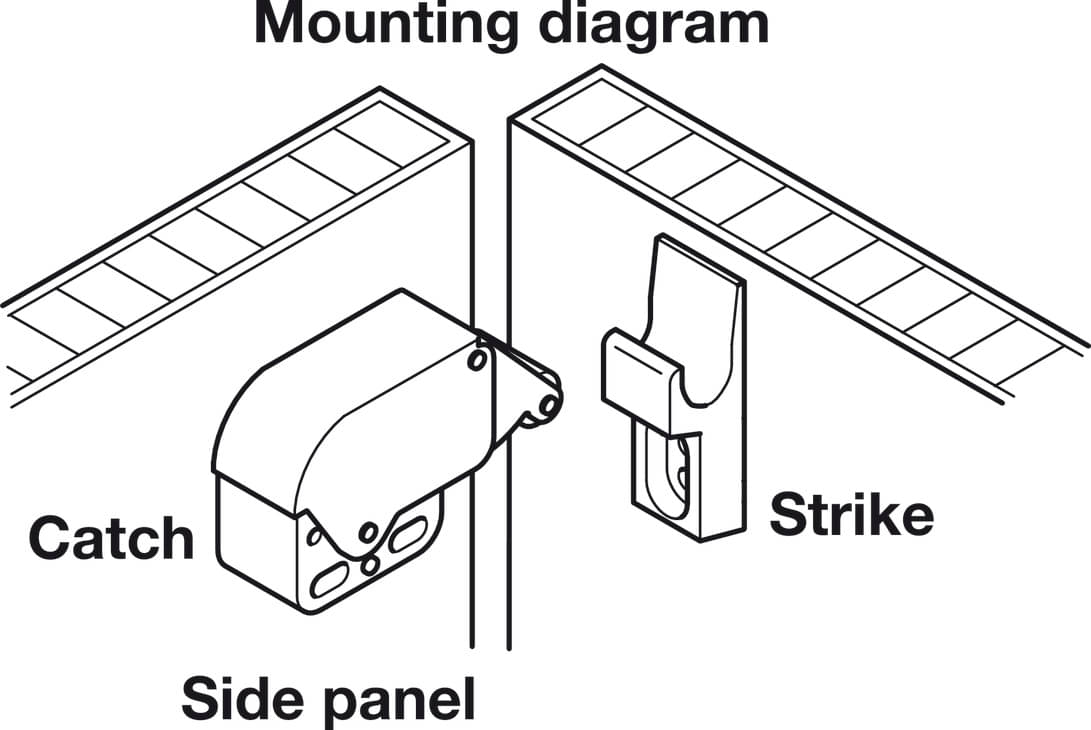 Mounting diagram

Catch

Strike

Side panel