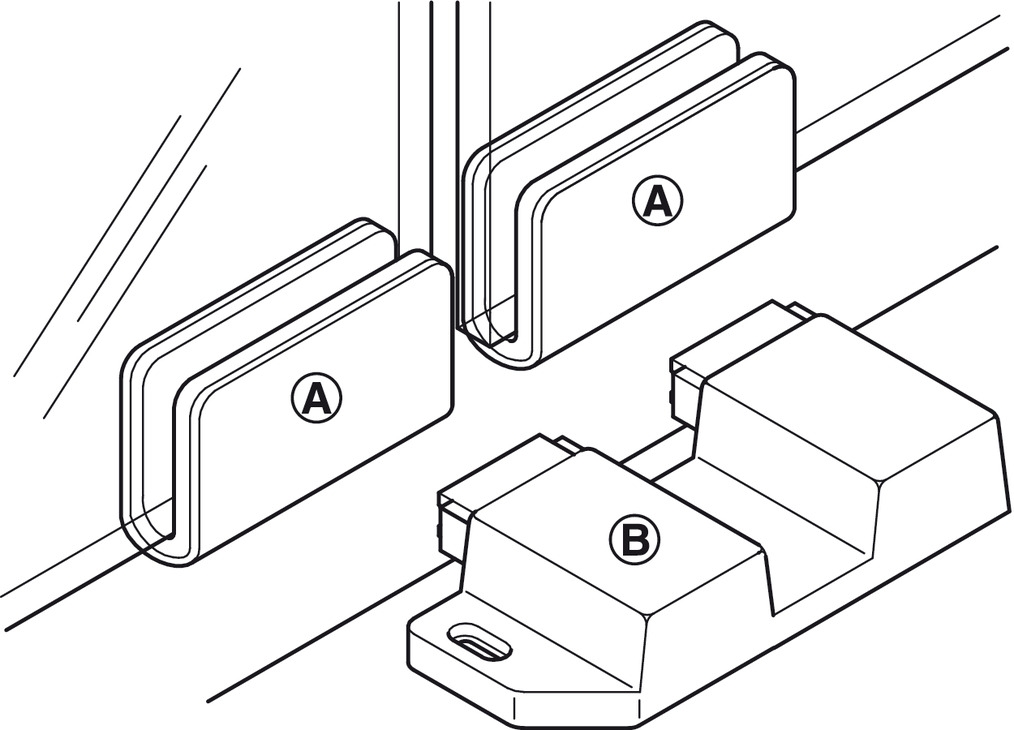 A
A
B